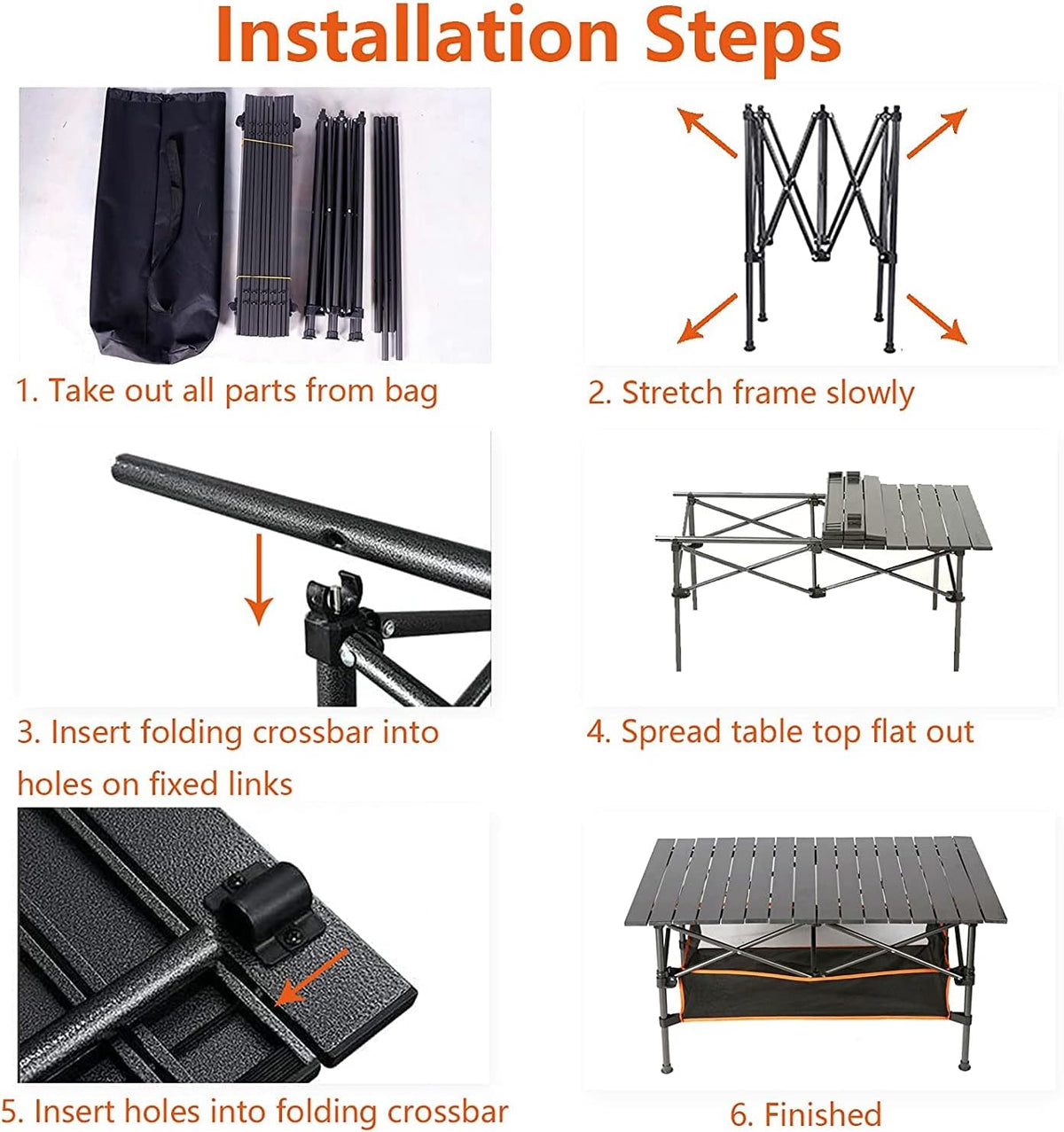 Installation Steps

1. Take out all parts from bag

2. Stretch frame slowly

3. Insert folding crossbar into holes on fixed links

4. Spread table top flat out

5. Insert holes into folding crossbar

6. Finished