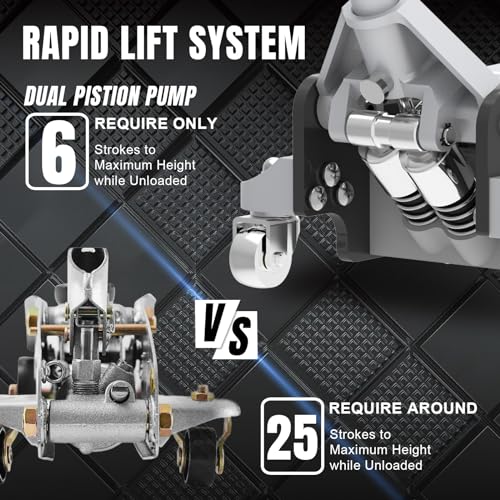 RAPID LIFT SYSTEM

DUAL PISTION PUMP

6

REQUIRE ONLY

Strokes to Maximum Height while Unloaded

VS

25

REQUIRE AROUND

Strokes to Maximum Height while Unloaded